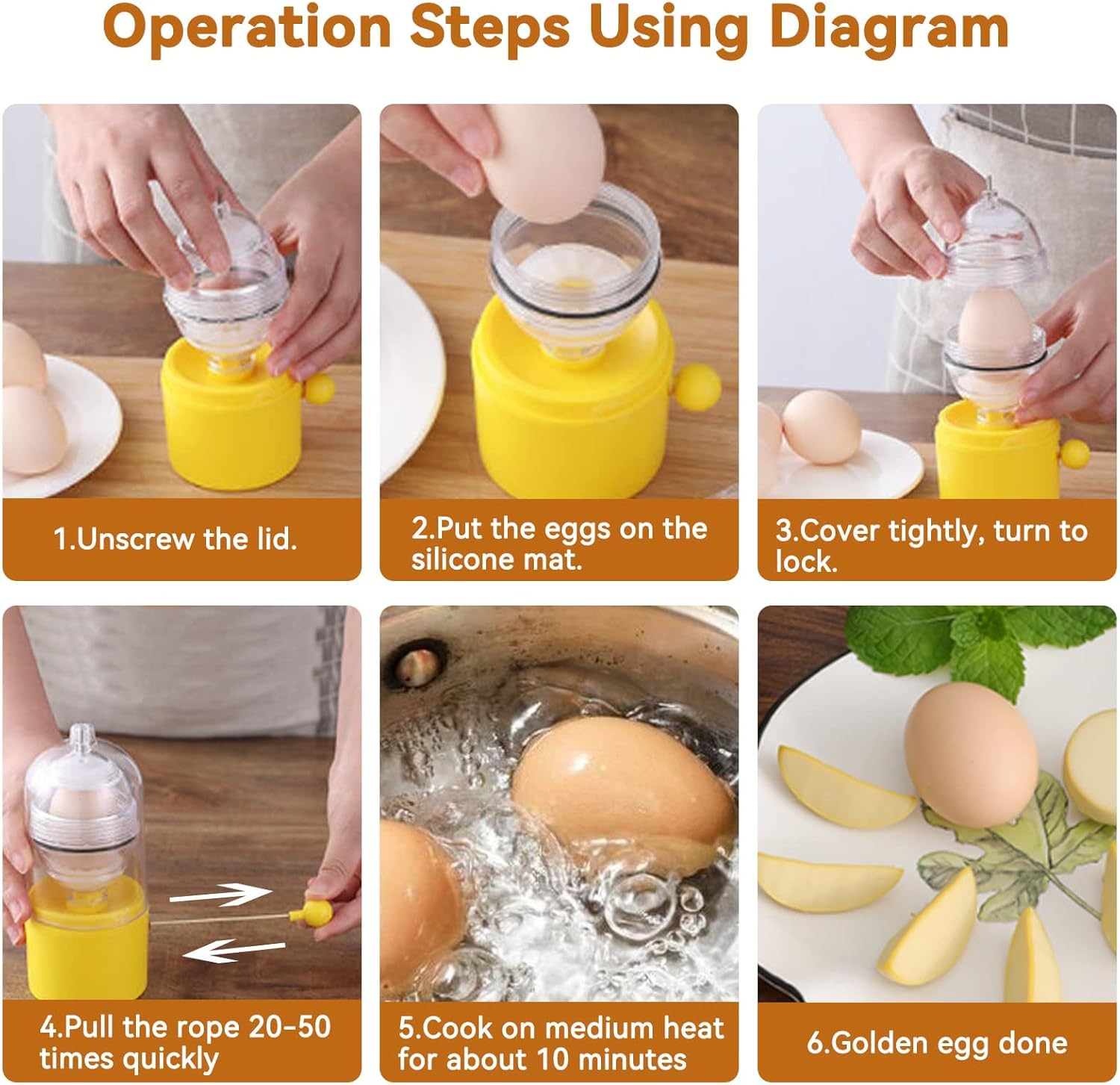 Operation Steps Using Diagram

1.Unscrew the lid.

2.Put the eggs on the silicone mat.

3.Cover tightly, turn to lock.

4.Pull the rope 20-50 times quickly

5.Cook on medium heat for about 10 minutes

6.Golden egg done