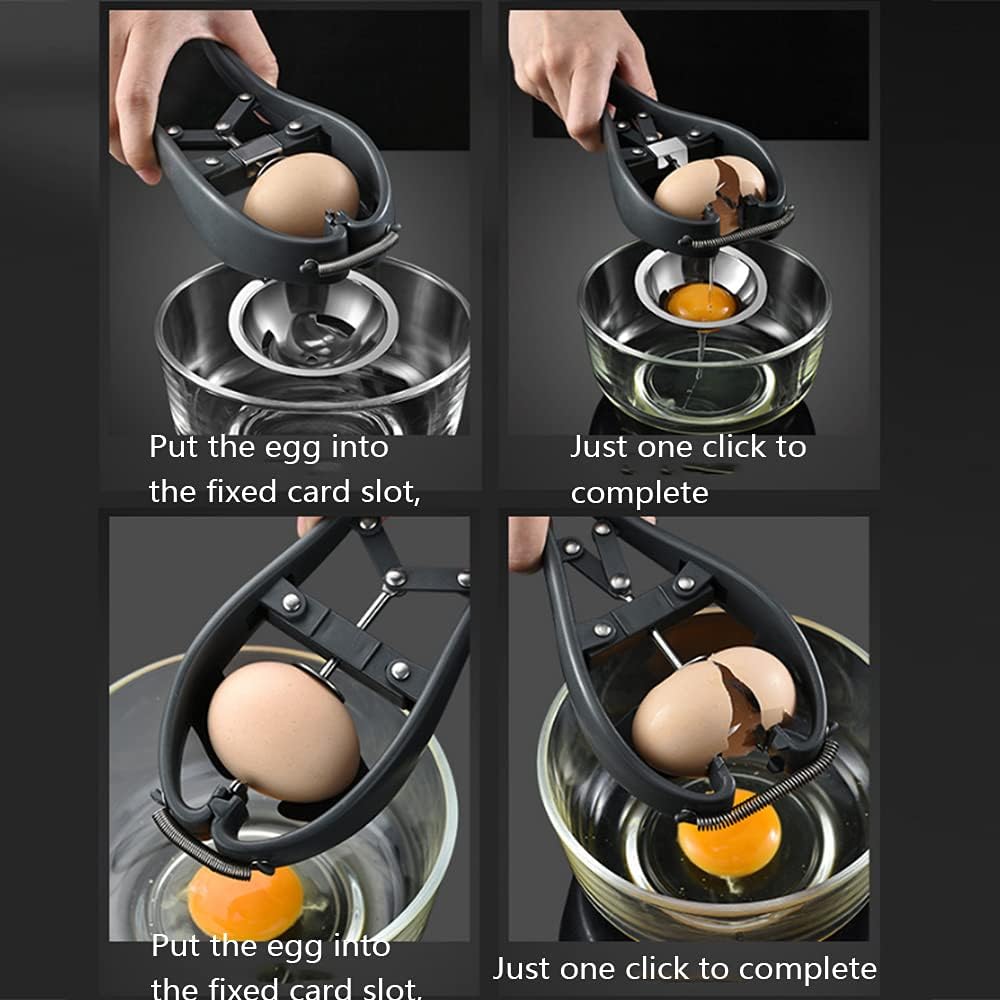 Put the egg into the fixed card slot,

Just one click to complete

Put the egg into the fixed card slot,

Just one click to complete